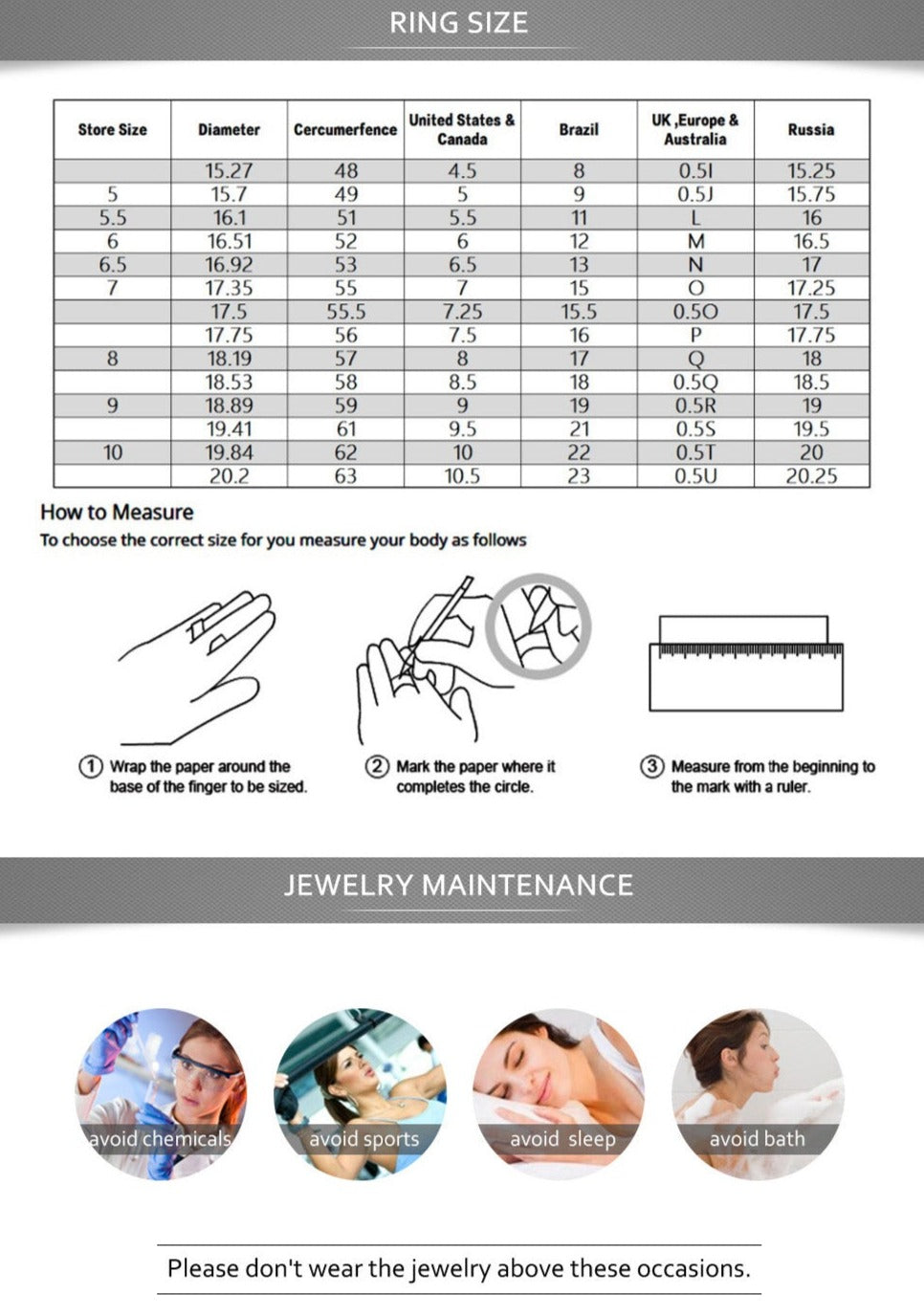 RING SIZE

| Store Size | Diameter | Cercumerfence | United States & Canada | Brazil | UK ,Europe & Australia | Russia |
|---|---|---|---|---|---|---|
| | 15.27 | 48 | 4.5 | 8 | 0.5I | 15.25 |
| 5 | 15.7 | 49 | 5 | 9 | 0.5J | 15.75 |
| 5.5 | 16.1 | 51 | 5.5 | 11 | L | 16 |
| 6 | 16.51 | 52 | 6 | 12 | M | 16.5 |
| 6.5 | 16.92 | 53 | 6.5 | 13 | N | 17 |
| 7 | 17.35 | 55 | 7 | 15 | O | 17.25 |
| | 17.5 | 55.5 | 7.25 | 15.5 | 0.5O | 17.5 |
| | 17.75 | 56 | 7.5 | 16 | P | 17.75 |
| 8 | 18.19 | 57 | 8 | 17 | Q | 18 |
| | 18.53 | 58 | 8.5 | 18 | 0.5Q | 18.5 |
| 9 | 18.89 | 59 | 9 | 19 | 0.5R | 19 |
| | 19.41 | 61 | 9.5 | 21 | 0.5S | 19.5 |
| 10 | 19.84 | 62 | 10 | 22 | 0.5T | 20 |
| | 20.2 | 63 | 10.5 | 23 | 0.5U | 20.25 |

How to Measure
To choose the correct size for you measure your body as follows

① Wrap the paper around the base of the finger to be sized.

② Mark the paper where it completes the circle.

③ Measure from the beginning to the mark with a ruler.

JEWELRY MAINTENANCE

avoid chemicals

avoid sports

avoid sleep

avoid bath

Please don't wear the jewelry above these occasions.