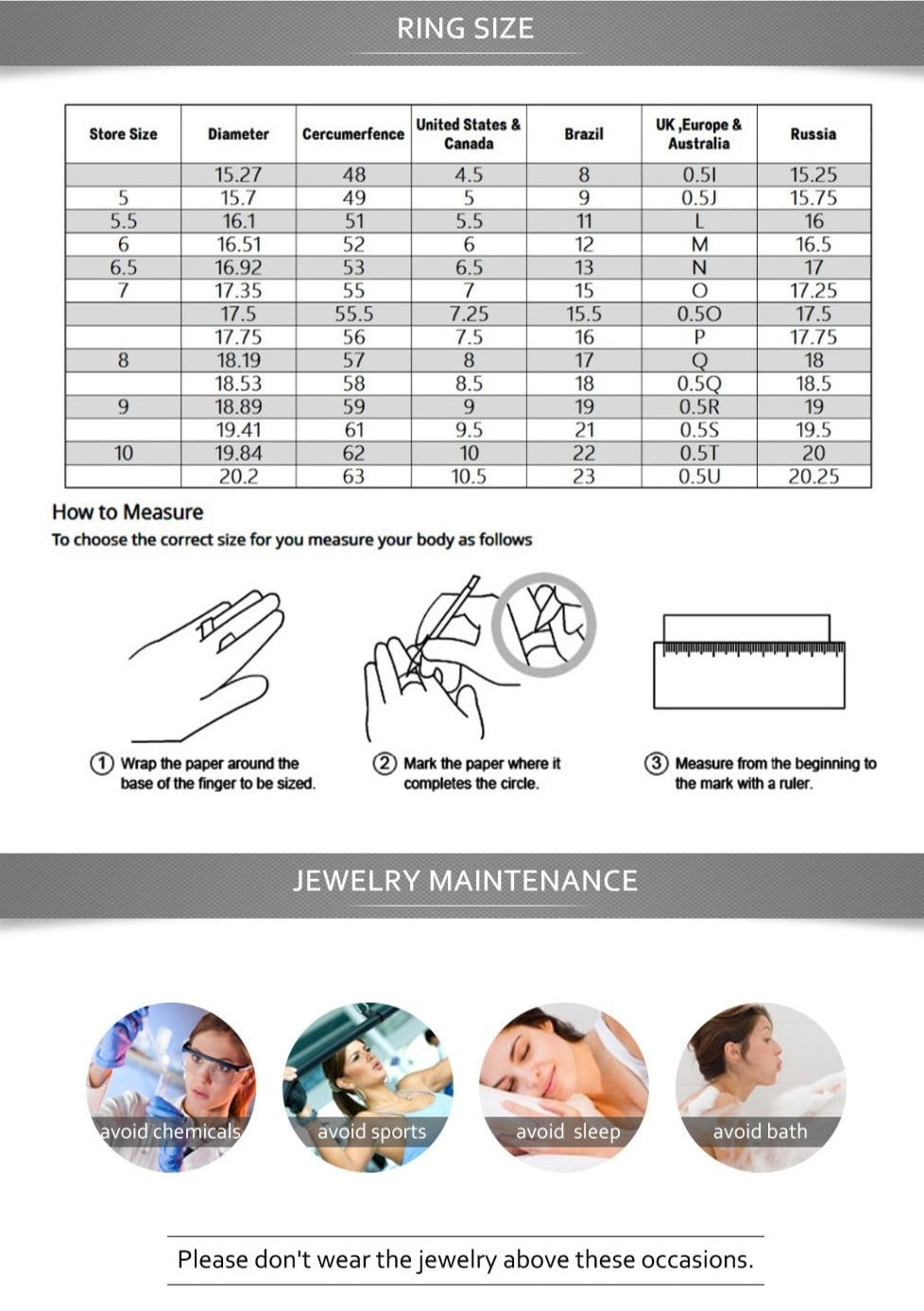 RING SIZE

| Store Size | Diameter | Cercumerfence | United States & Canada | Brazil | UK ,Europe & Australia | Russia |
|---|---|---|---|---|---|---|
| | 15.27 | 48 | 4.5 | 8 | 0.5I | 15.25 |
| 5 | 15.7 | 49 | 5 | 9 | 0.5J | 15.75 |
| 5.5 | 16.1 | 51 | 5.5 | 11 | L | 16 |
| 6 | 16.51 | 52 | 6 | 12 | M | 16.5 |
| 6.5 | 16.92 | 53 | 6.5 | 13 | N | 17 |
| 7 | 17.35 | 55 | 7 | 15 | O | 17.25 |
| | 17.5 | 55.5 | 7.25 | 15.5 | 0.5O | 17.5 |
| | 17.75 | 56 | 7.5 | 16 | P | 17.75 |
| 8 | 18.19 | 57 | 8 | 17 | Q | 18 |
| | 18.53 | 58 | 8.5 | 18 | 0.5Q | 18.5 |
| 9 | 18.89 | 59 | 9 | 19 | 0.5R | 19 |
| | 19.41 | 61 | 9.5 | 21 | 0.5S | 19.5 |
| 10 | 19.84 | 62 | 10 | 22 | 0.5T | 20 |
| | 20.2 | 63 | 10.5 | 23 | 0.5U | 20.25 |

How to Measure
To choose the correct size for you measure your body as follows

① Wrap the paper around the base of the finger to be sized.

② Mark the paper where it completes the circle.

③ Measure from the beginning to the mark with a ruler.

JEWELRY MAINTENANCE

avoid chemicals

avoid sports

avoid sleep

avoid bath

Please don't wear the jewelry above these occasions.